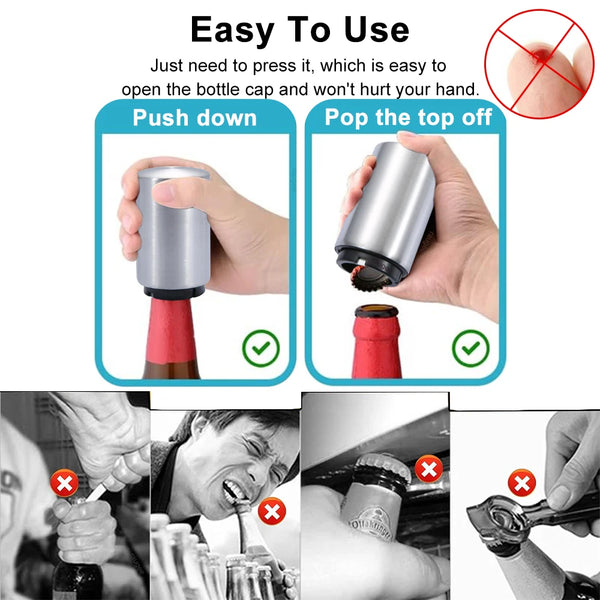 Easy To Use

Just need to press it, which is easy to open the bottle cap and won't hurt your hand.

Push down

Pop the top off