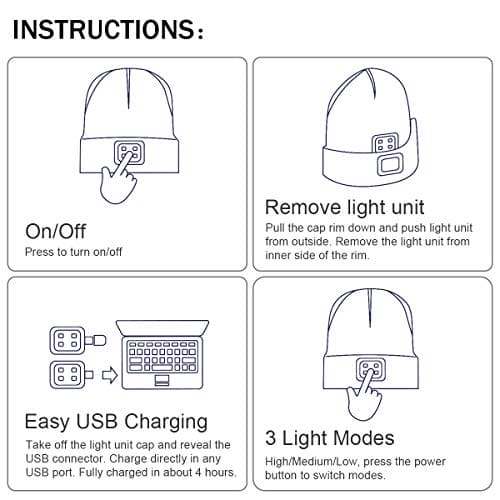 INSTRUCTIONS:

On/Off
Press to turn on/off

Remove light unit
Pull the cap rim down and push light unit from outside. Remove the light unit from inner side of the rim.

Easy USB Charging
Take off the light unit cap and reveal the USB connector. Charge directly in any USB port. Fully charged in about 4 hours.

3 Light Modes
High/Medium/Low, press the power button to switch modes.