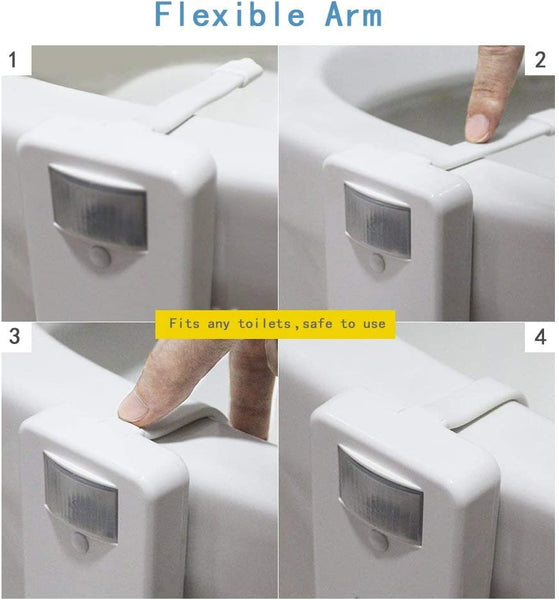 Flexible Arm

1

2

Fits any toilets,safe to use

3

4