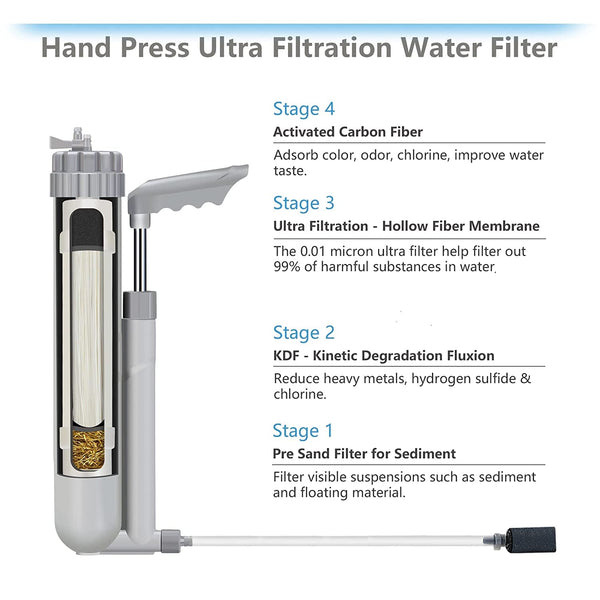 Hand Press Ultra Filtration Water Filter

Stage 4
Activated Carbon Fiber
Adsorb color, odor, chlorine, improve water taste.

Stage 3
Ultra Filtration - Hollow Fiber Membrane
The 0.01 micron ultra filter help filter out 99% of harmful substances in water.

Stage 2
KDF - Kinetic Degradation Fluxion
Reduce heavy metals, hydrogen sulfide & chlorine.

Stage 1
Pre Sand Filter for Sediment
Filter visible suspensions such as sediment and floating material.